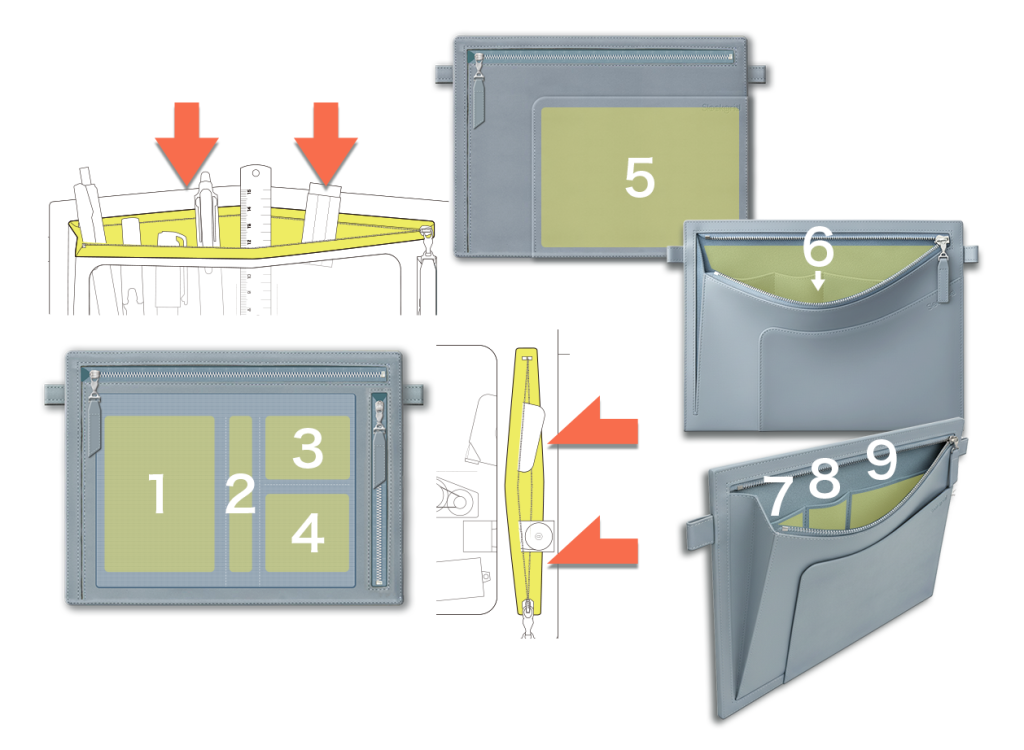 5

6

1

2

3

4

7 8 9